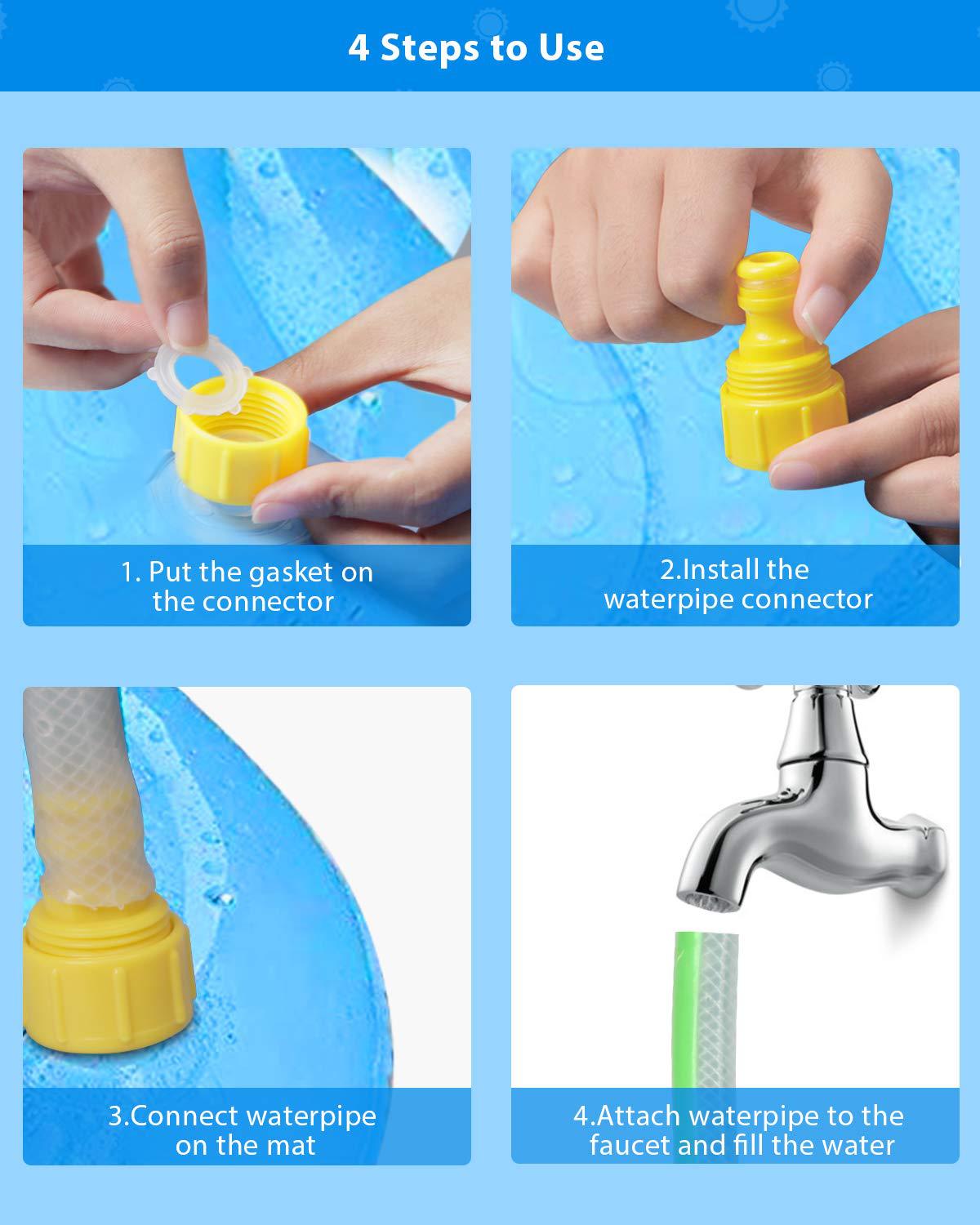 4 Steps to Use

1. Put the gasket on the connector

2.Install the waterpipe connector

3.Connect waterpipe on the mat

4.Attach waterpipe to the faucet and fill the water